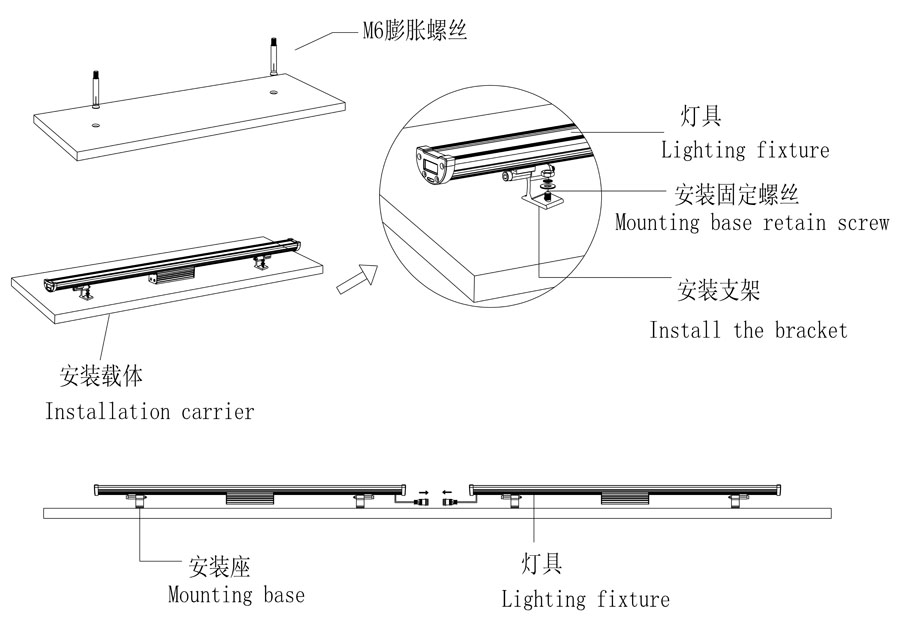 M6膨胀螺丝

灯具
Lighting fixture

安装固定螺丝
Mounting base retain screw

安装支架
Install the bracket

安装载体
Installation carrier

安装座
Mounting base

灯具
Lighting fixture